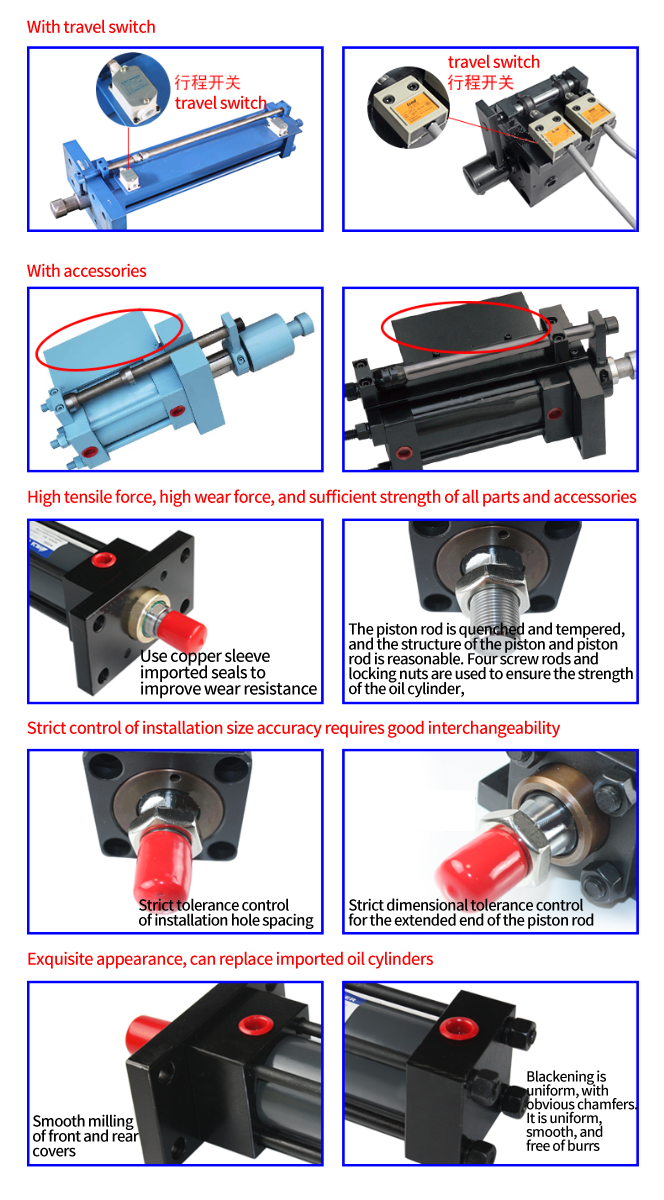 With travel switch

行程开关
travel switch

travel switch
行程开关

With accessories

High tensile force, high wear force, and sufficient strength of all parts and accessories

Use copper sleeve imported seals to improve wear resistance

The piston rod is quenched and tempered, and the structure of the piston and piston rod is reasonable. Four screw rods and locking nuts are used to ensure the strength of the oil cylinder,

Strict control of installation size accuracy requires good interchangeability

Strict tolerance control of installation hole spacing

Strict dimensional tolerance control for the extended end of the piston rod

Exquisite appearance, can replace imported oil cylinders

Smooth milling of front and rear covers

Blackening is uniform, with obvious chamfers. It is uniform, smooth, and free of burrs