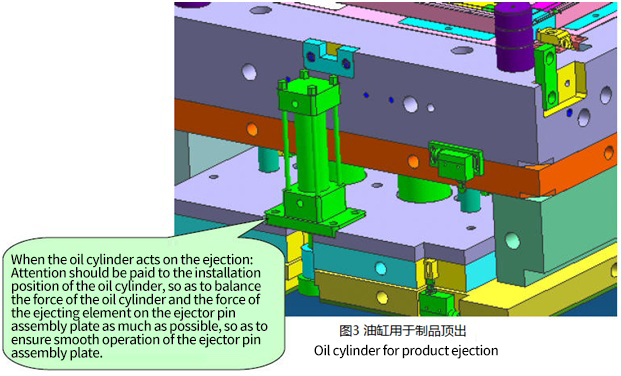 When the oil cylinder acts on the ejection: Attention should be paid to the installation position of the oil cylinder, so as to balance the force of the oil cylinder and the force of the ejecting element on the ejector pin assembly plate as much as possible, so as to ensure smooth operation of the ejector pin assembly plate.

图3 油缸用于制品顶出
Oil cylinder for product ejection